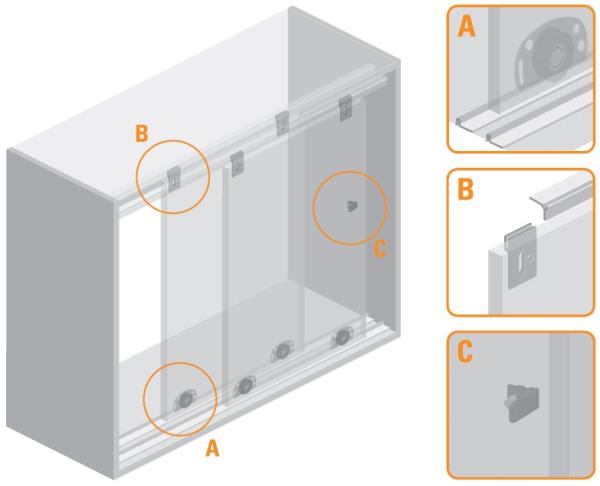 B

C

A

A

B

C